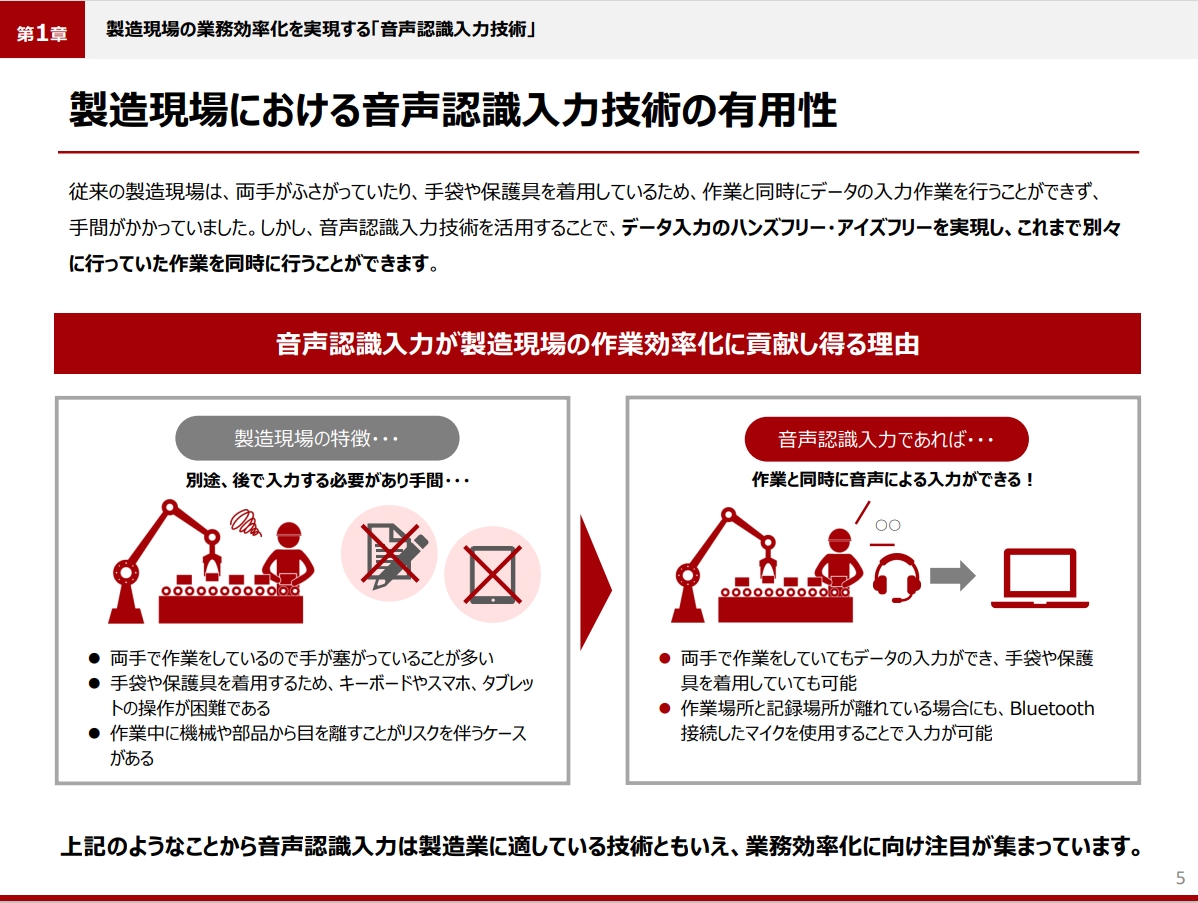 第1章　製造現場の業務効率化を実現する「音声認識入力技術」

製造現場における音声認識入力技術の有用性

従来の製造現場は、両手がふさがっていたり、手袋や保護具を着用しているため、作業と同時にデータの入力作業を行うことができず、手間がかかっていました。しかし、音声認識入力技術を活用することで、データ入力のハンズフリー・アイズフリーを実現し、これまで別々に行っていた作業を同時に行うことができます。

音声認識入力が製造現場の作業効率化に貢献し得る理由

製造現場の特徴・・・

別途、後で入力する必要があり手間・・・

● 両手で作業をしているので手が塞がっていることが多い
● 手袋や保護具を着用するため、キーボードやスマホ、タブレットの操作が困難である
● 作業中に機械や部品から目を離すことがリスクを伴うケースがある

音声認識入力であれば・・・

作業と同時に音声による入力ができる！

○○

● 両手で作業をしていてもデータの入力ができ、手袋や保護具を着用していても可能
● 作業場所と記録場所が離れている場合にも、Bluetooth接続したマイクを使用することで入力が可能

上記のようなことから音声認識入力は製造業に適している技術ともいえ、業務効率化に向け注目が集まっています。

5