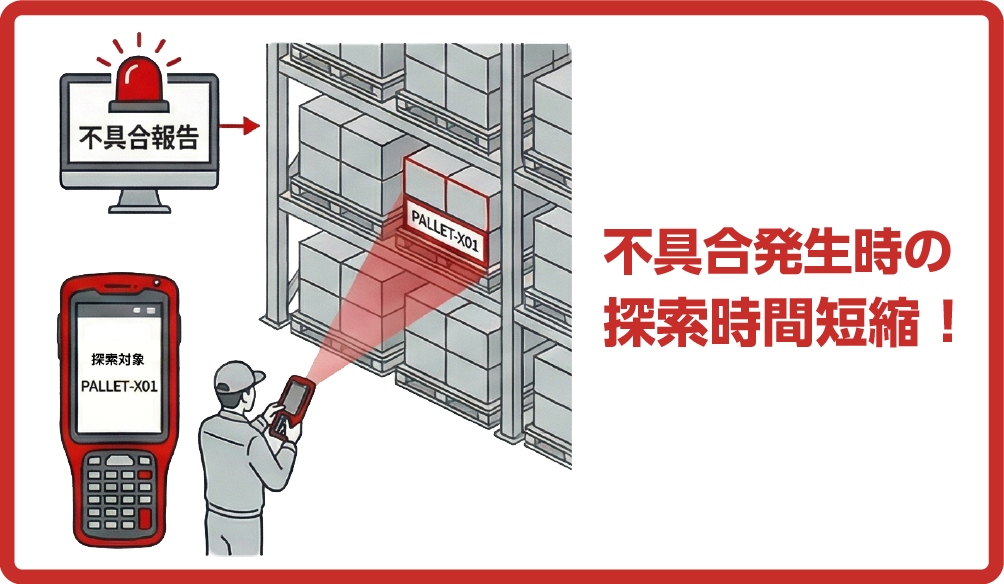 不具合報告

PALLET-X01

探索対象
PALLET-X01

不具合発生時の
探索時間短縮！