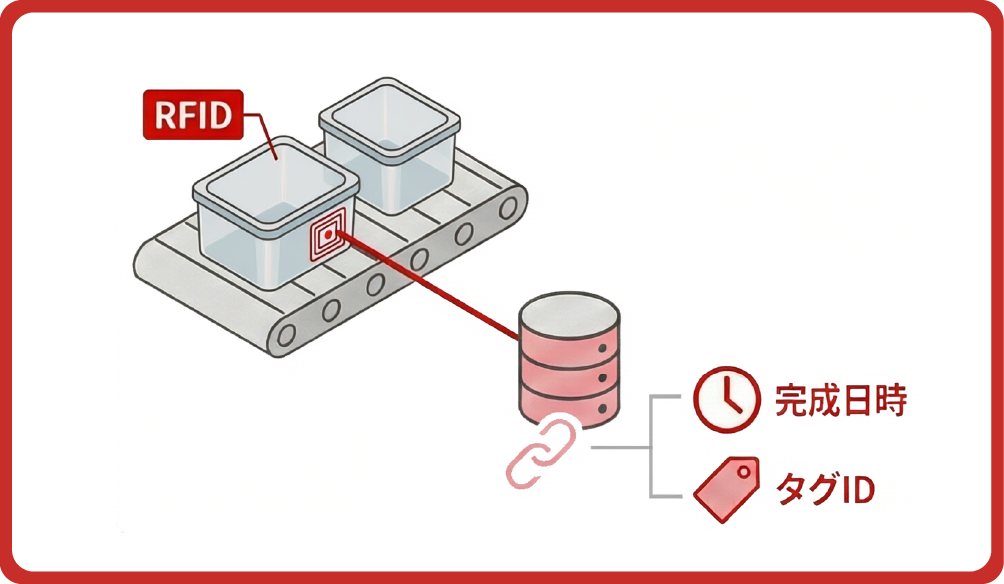 RFID

完成日時

タグID