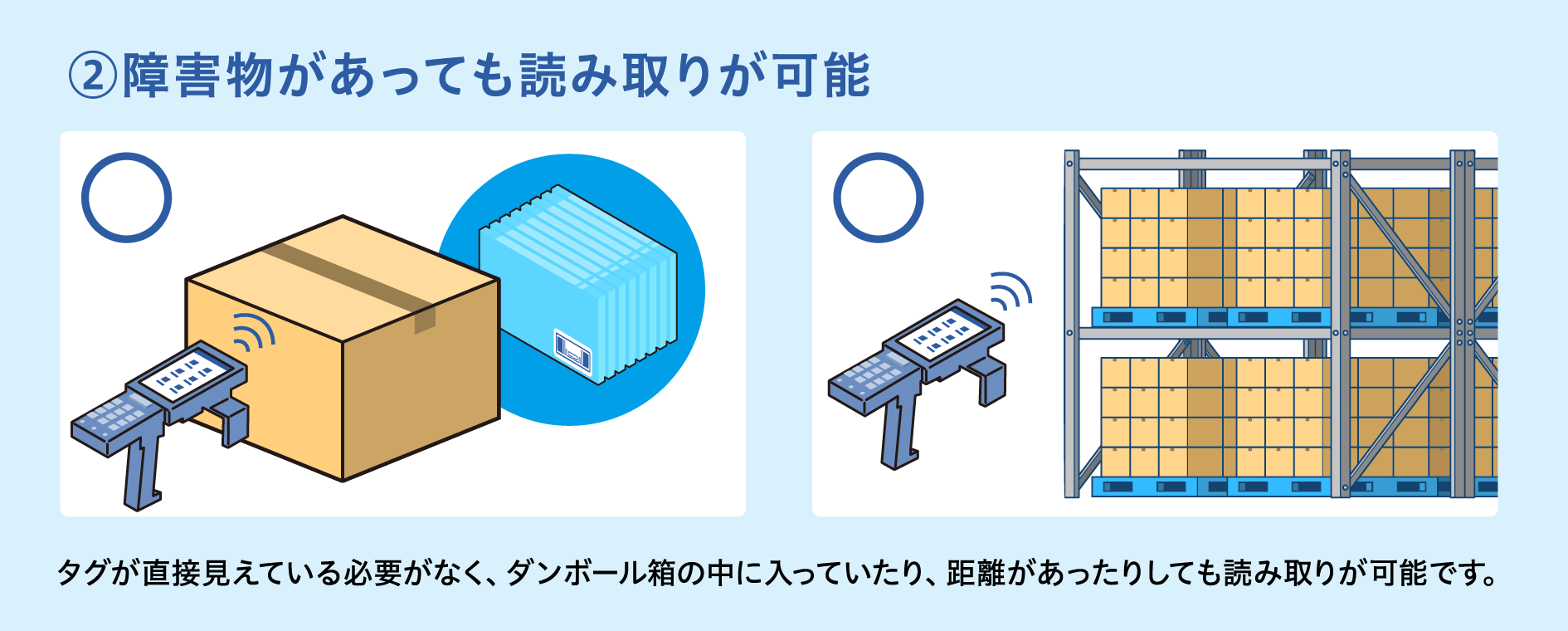 ②障害物があっても読み取りが可能

タグが直接見えている必要がなく、ダンボール箱の中に入っていたり、距離があったりしても読み取りが可能です。