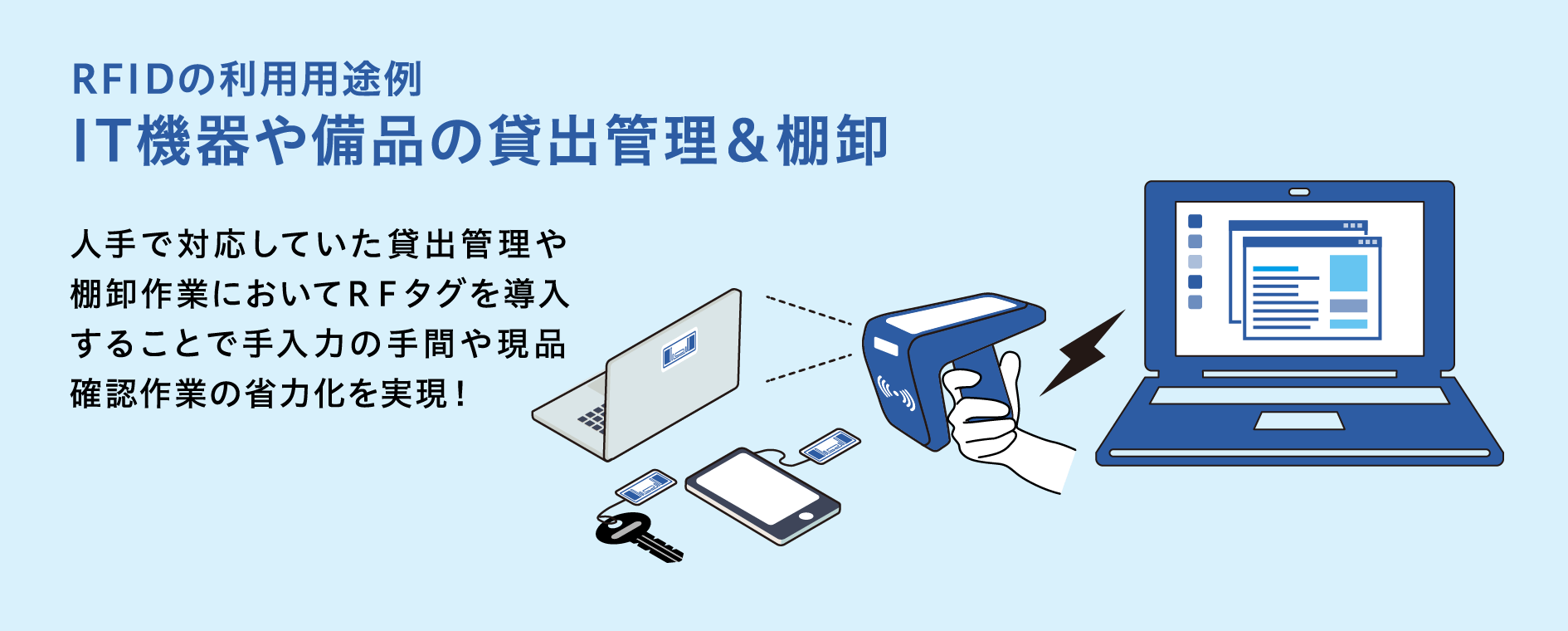 RFIDの利用用途例
IT機器や備品の貸出管理＆棚卸

人手で対応していた貸出管理や棚卸作業においてＲＦタグを導入することで手入力の手間や現品確認作業の省力化を実現！